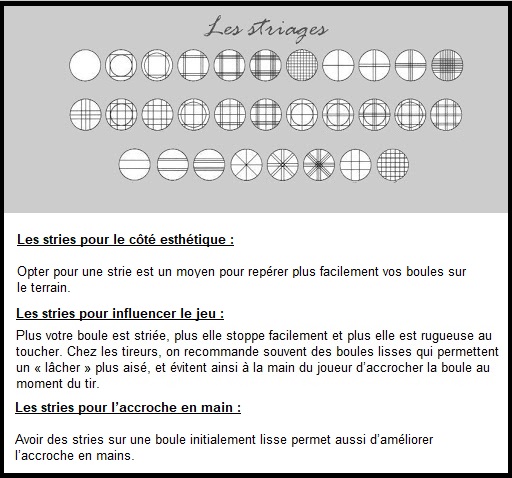 Les striages

Les stries pour le côté esthétique :

Opter pour une strie est un moyen pour repérer plus facilement vos boules sur le terrain.

Les stries pour influencer le jeu :

Plus votre boule est striée, plus elle stoppe facilement et plus elle est rugueuse au toucher. Chez les tireurs, on recommande souvent des boules lisses qui permettent un « lâcher » plus aisé, et évitent ainsi à la main du joueur d'accrocher la boule au moment du tir.

Les stries pour l'accroche en main :

Avoir des stries sur une boule initialement lisse permet aussi d'améliorer l'accroche en mains.