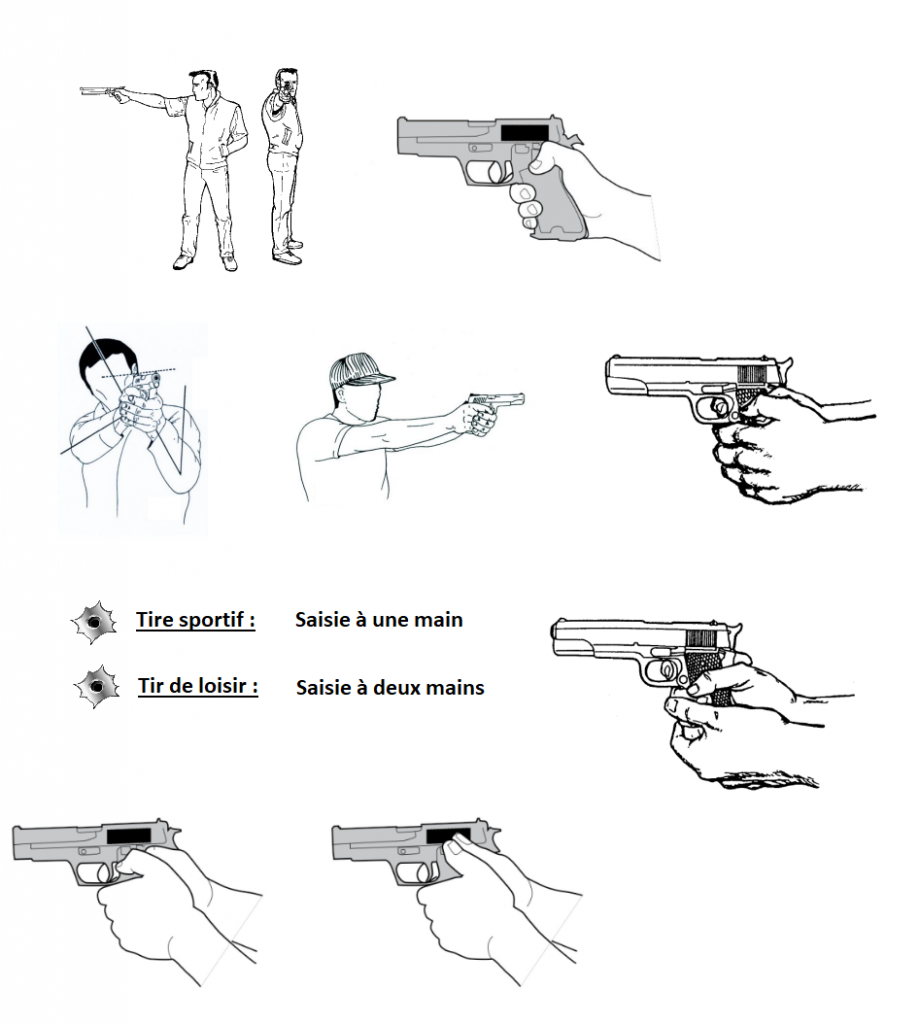 Tire sportif : Saisie à une main

Tir de loisir : Saisie à deux mains