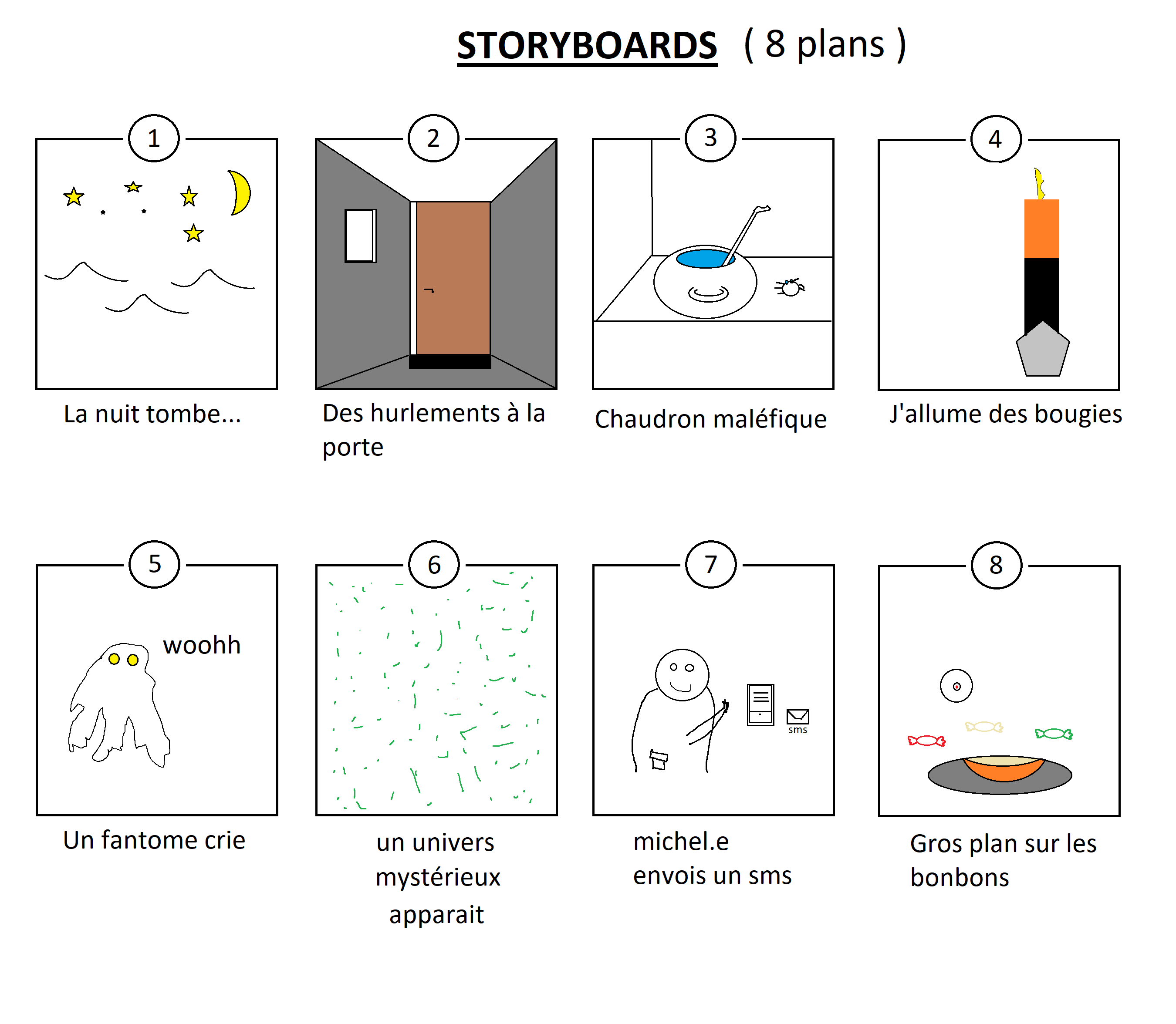 STORYBOARDS ( 8 plans )

1

La nuit tombe...

2

Des hurlements à la porte

3

Chaudron maléfique

4

J'allume des bougies

5

woohh

Un fantome crie

6

un univers mystérieux apparait

7

sms

michel.e envois un sms

8

Gros plan sur les bonbons