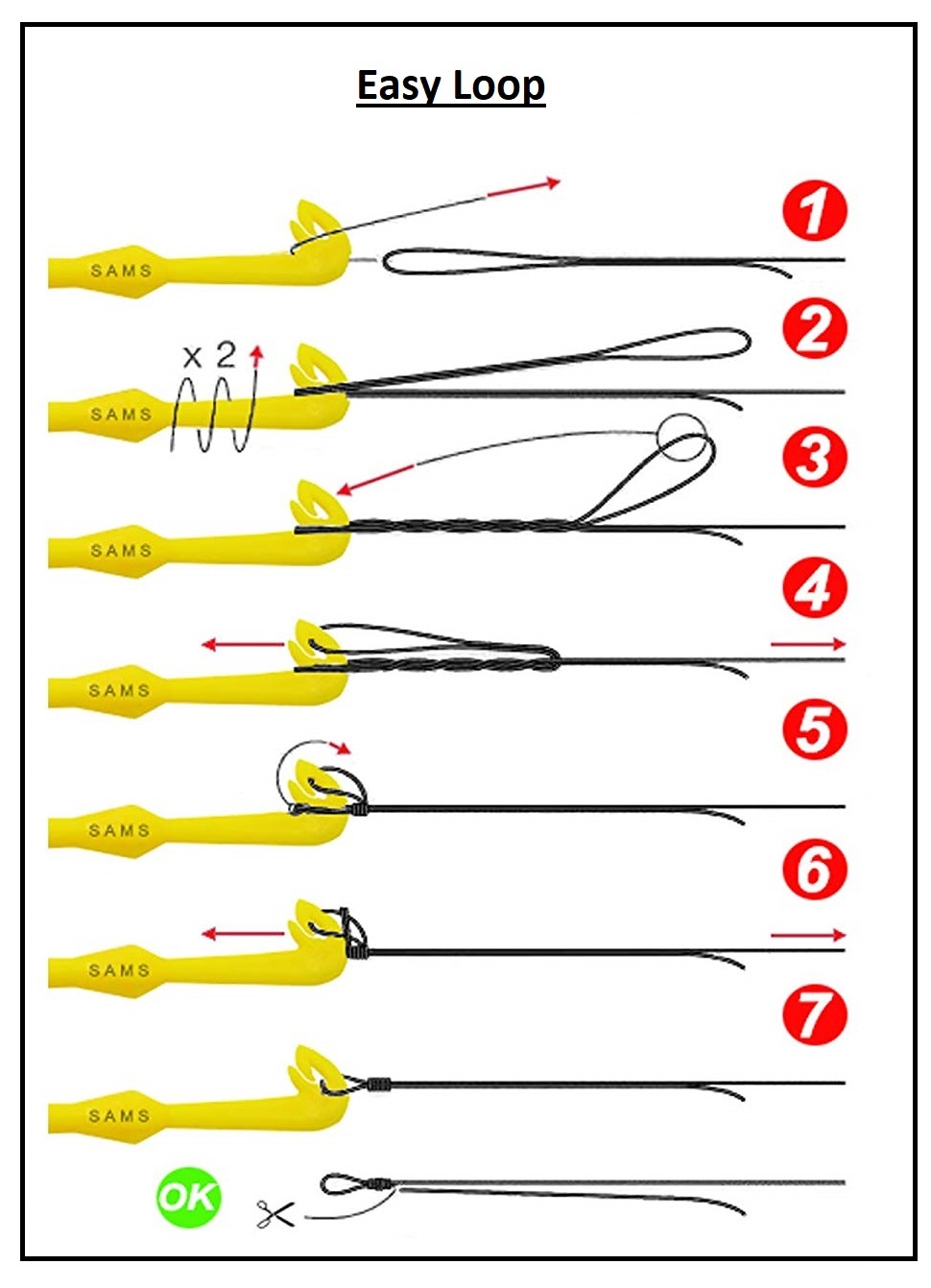 Easy Loop

SAMS

1

x 2

SAMS

2

SAMS

3

SAMS

4

SAMS

5

SAMS

6

SAMS

7

OK